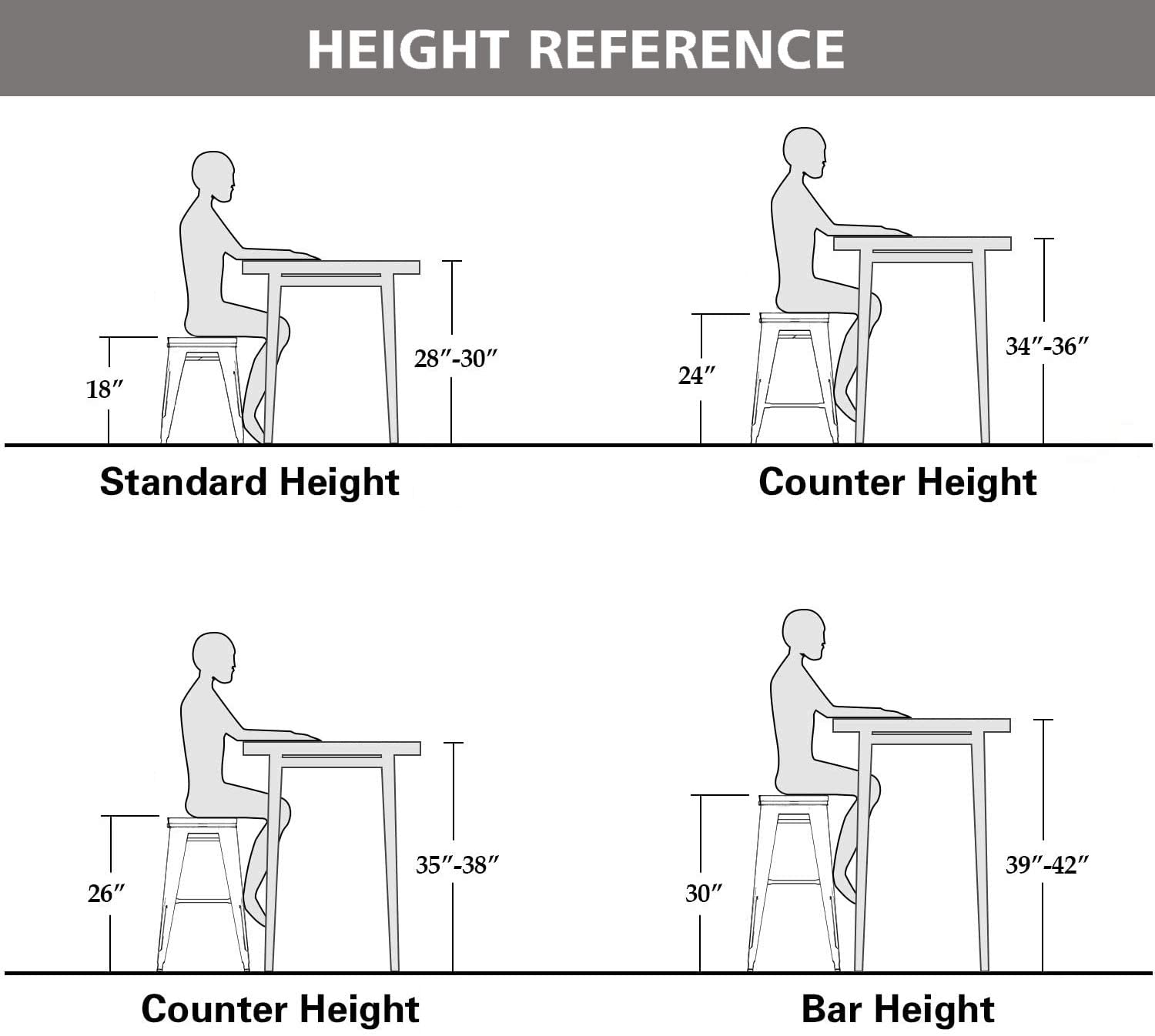 HEIGHT REFERENCE

18″

28″-30″

Standard Height

24″

34″-36″

Counter Height

26″

35″-38″

Counter Height

30″

39″-42″

Bar Height