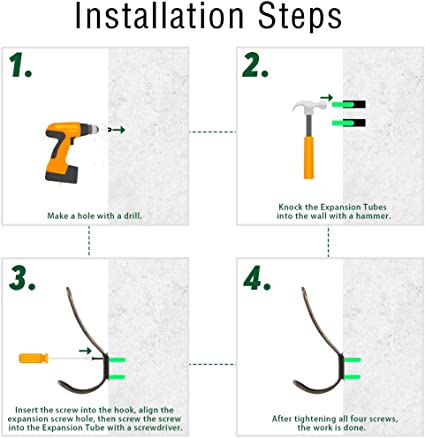 Installation Steps

1.

Make a hole with a drill.

2.

Knock the Expansion Tubes into the wall with a hammer.

3.

Insert the screw into the hook, align the expansion screw hole, then screw the screw into the Expansion Tube with a screwdriver.

4.

After tightening all four screws, the work is done.